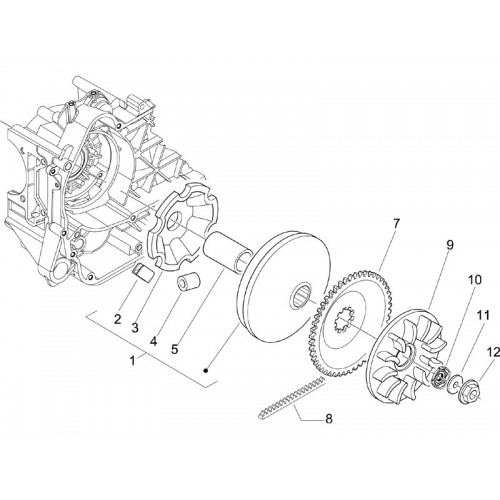 7
9
10
11
12
2
3
4
5
1
8